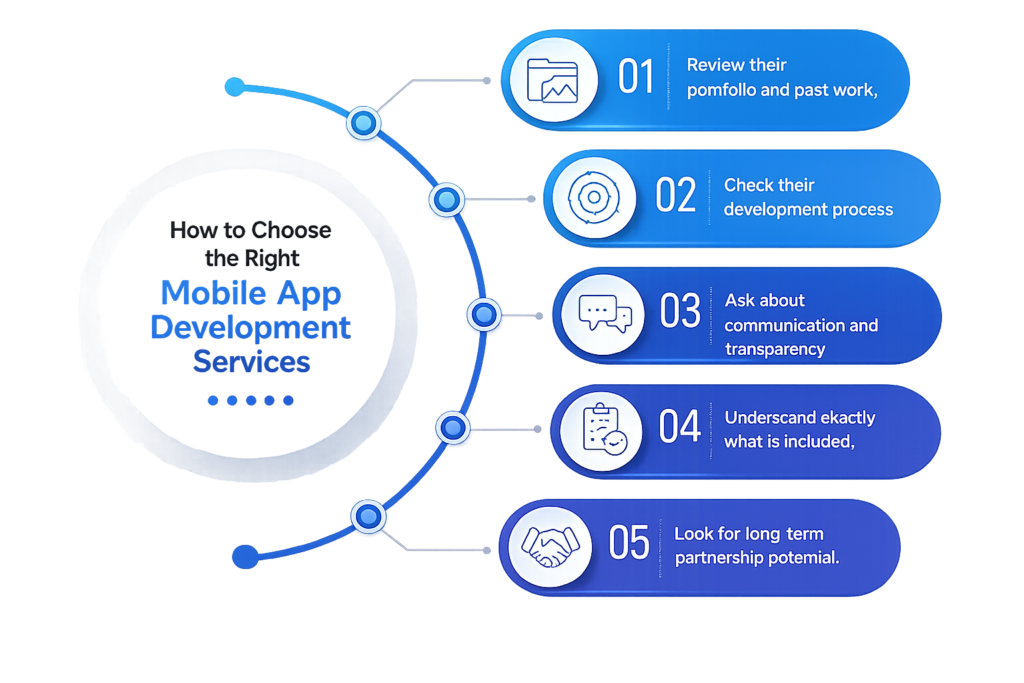 How to Choose the Right Mobile App Development Services

01 Review their pomfollo and past work,

02 Check their development process

03 Ask about communication and transparency

04 Underscand ekactly what is included,

05 Look for long term partnership potemial.