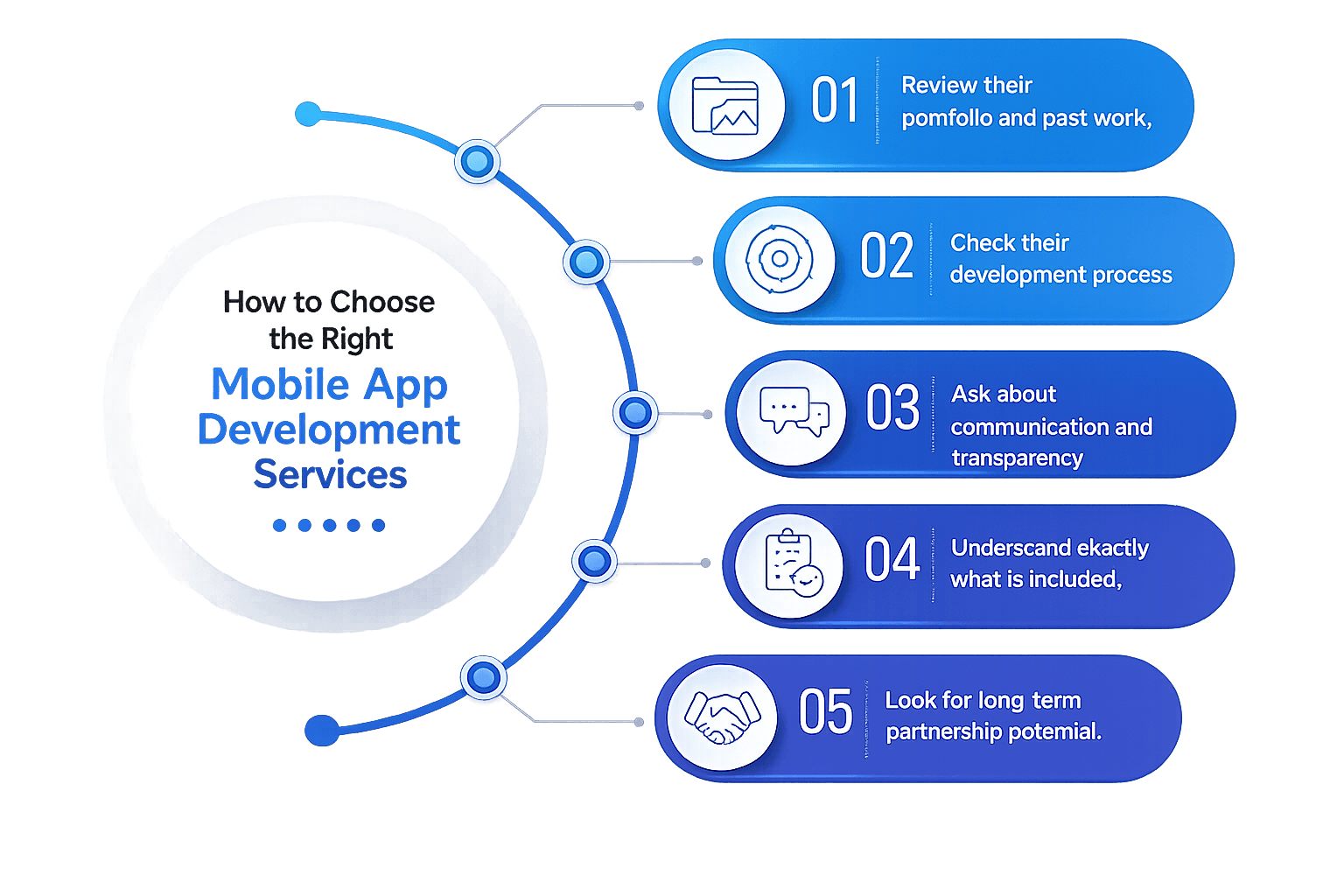 How to Choose the Right
Mobile App Development Services

01 Review their pomfollo and past work,

02 Check their development process

03 Ask about communication and transparency

04 Underscand ekactly what is included,

05 Look for long term partnership potemial.