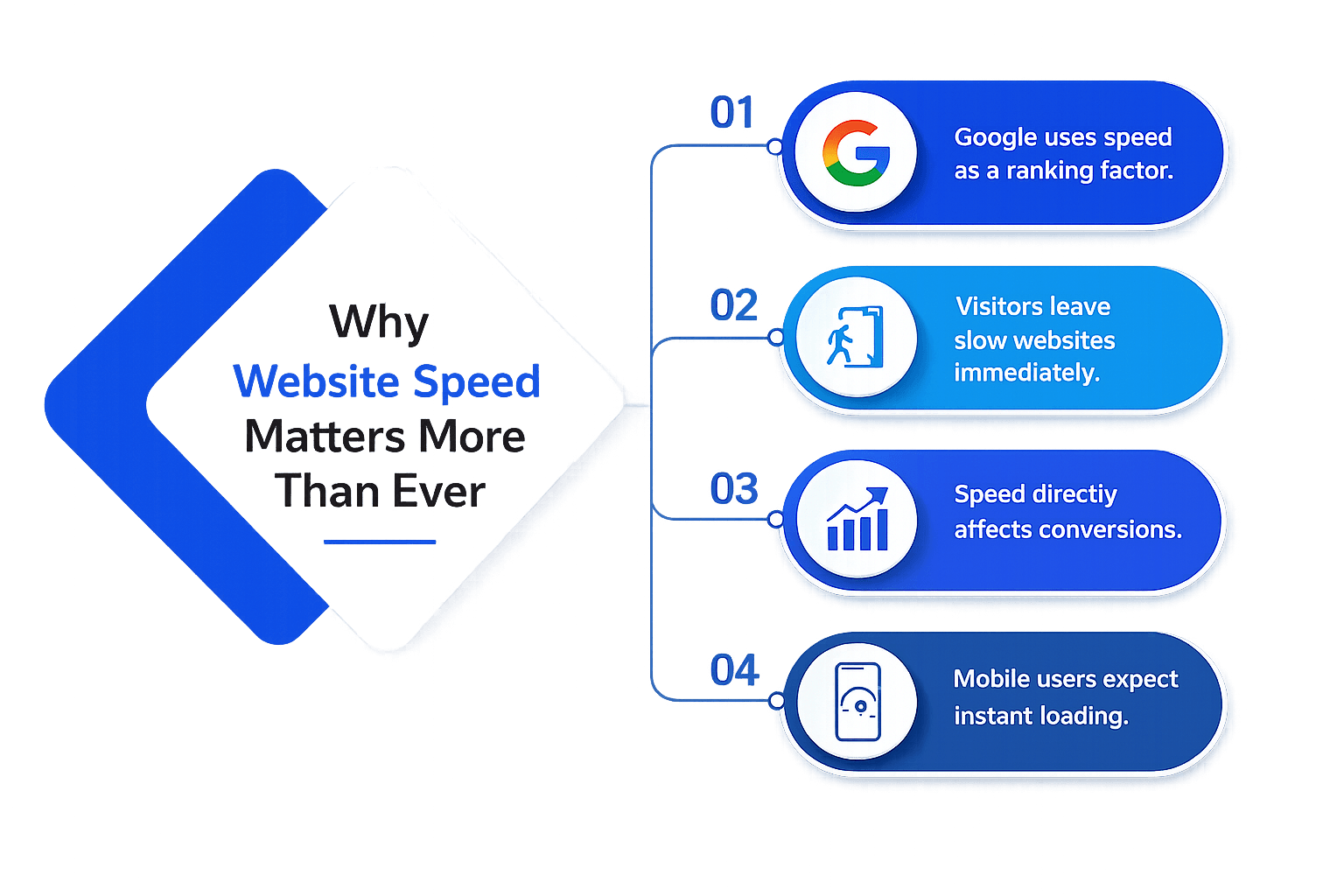 Why
Website Speed
Matters More
Than Ever

01
Google uses speed as a ranking factor.

02
Visitors leave slow websites immediately.

03
Speed directiy affects conversions.

04
Mobile users expect instant loading.